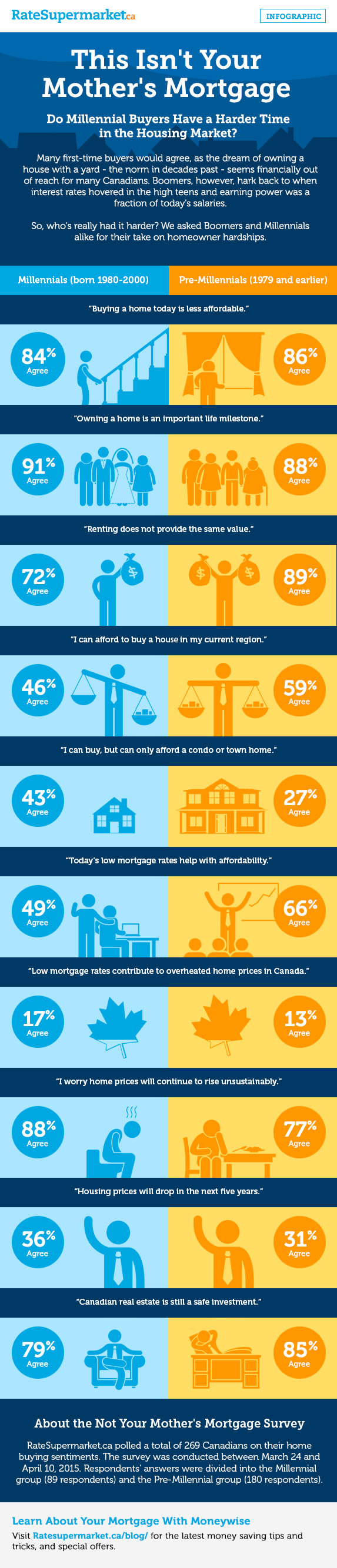 RateSupermarket.ca

INFOGRAPHIC

This Isn't Your Mother's Mortgage

Do Millennial Buyers Have a Harder Time in the Housing Market?

Many first-time buyers would agree, as the dream of owning a house with a yard - the norm in decades past - seems financially out of reach for many Canadians. Boomers, however, hark back to when interest rates hovered in the high teens and earning power was a fraction of today's salaries.

So, who's really had it harder? We asked Boomers and Millennials alike for their take on homeowner hardships.

Millennials (born 1980-2000)

Pre-Millennials (1979 and earlier)

"Buying a home today is less affordable."

84% Agree

86% Agree

"Owning a home is an important life milestone."

91% Agree

88% Agree

"Renting does not provide the same value."

72% Agree

89% Agree

"I can afford to buy a house in my current region."

46% Agree

59% Agree

"I can buy, but can only afford a condo or town home."

43% Agree

27% Agree

"Today's low mortgage rates help with affordability."

49% Agree

66% Agree

"Low mortgage rates contribute to overheated home prices in Canada."

17% Agree

13% Agree

"I worry home prices will continue to rise unsustainably."

88% Agree

77% Agree

"Housing prices will drop in the next five years."

36% Agree

31% Agree

"Canadian real estate is still a safe investment."

79% Agree

85% Agree

About the Not Your Mother's Mortgage Survey

RateSupermarket.ca polled a total of 269 Canadians on their home buying sentiments. The survey was conducted between March 24 and April 10, 2015. Respondents' answers were divided into the Millennial group (89 respondents) and the Pre-Millennial group (180 respondents).

Learn About Your Mortgage With Moneywise

Visit Ratesupermarket.ca/blog/ for the latest money saving tips and tricks, and special offers.