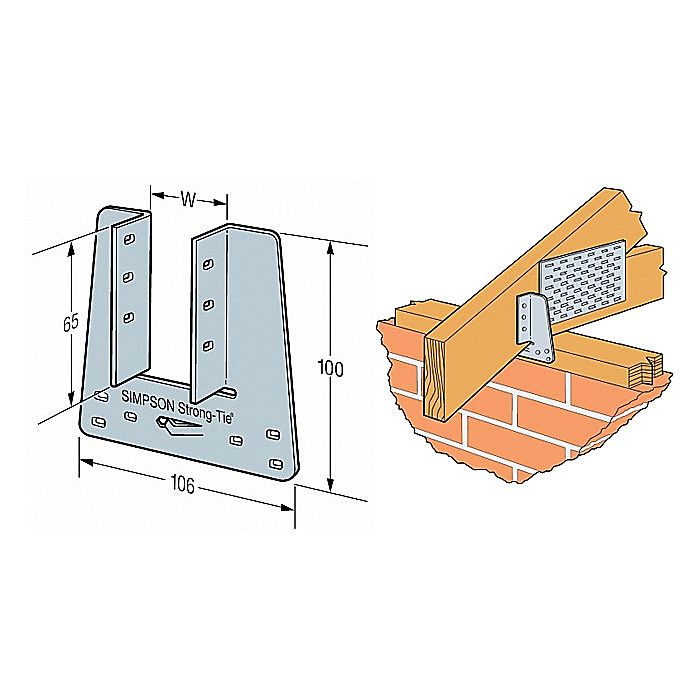 W

65

100

SIMPSON Strong-Tie®

106