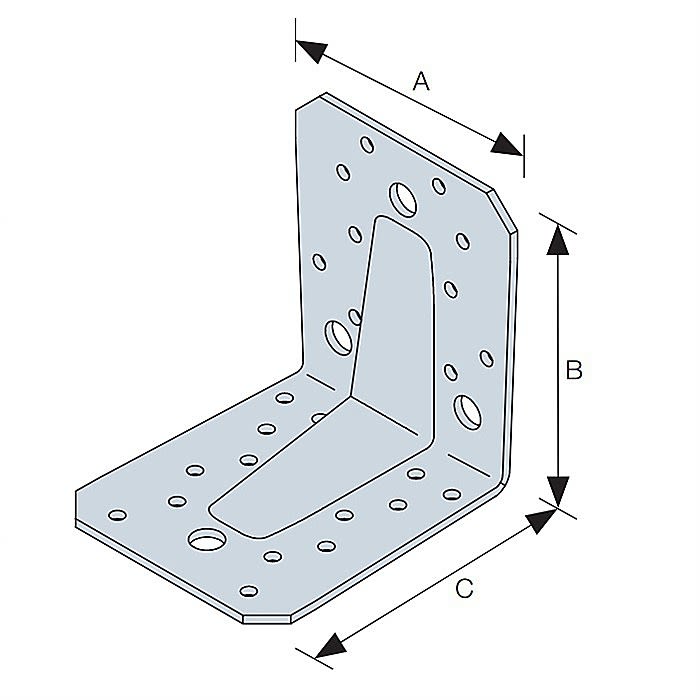 A
B
C