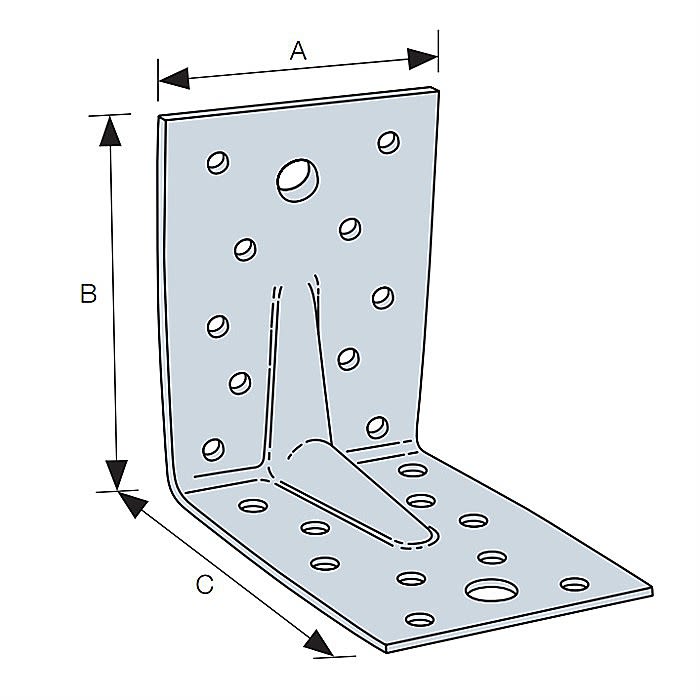 A

B

C