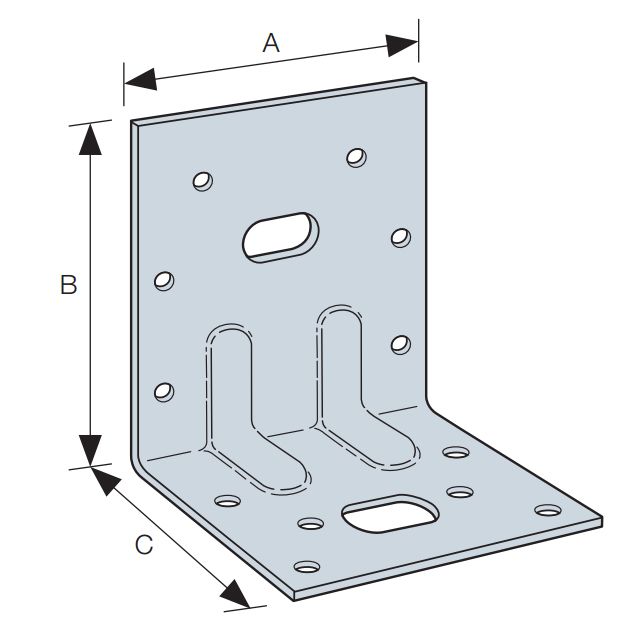 A
B
C