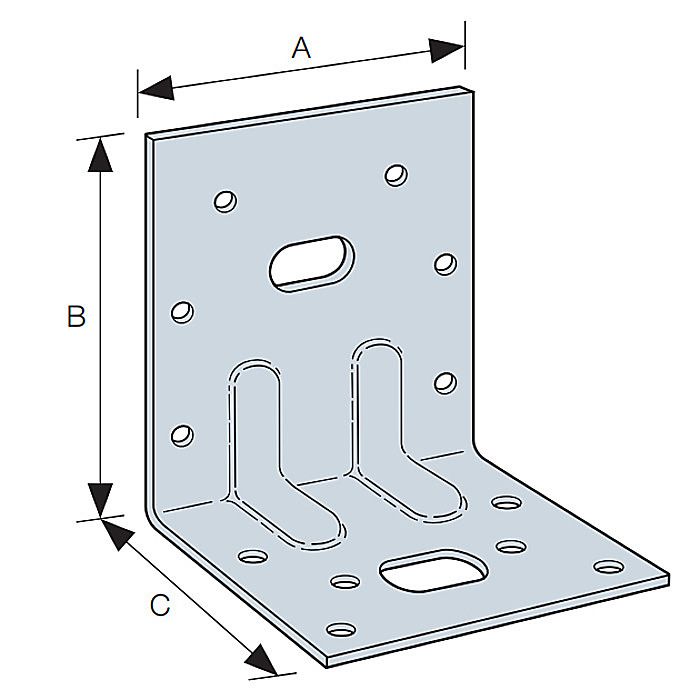 A
B
C