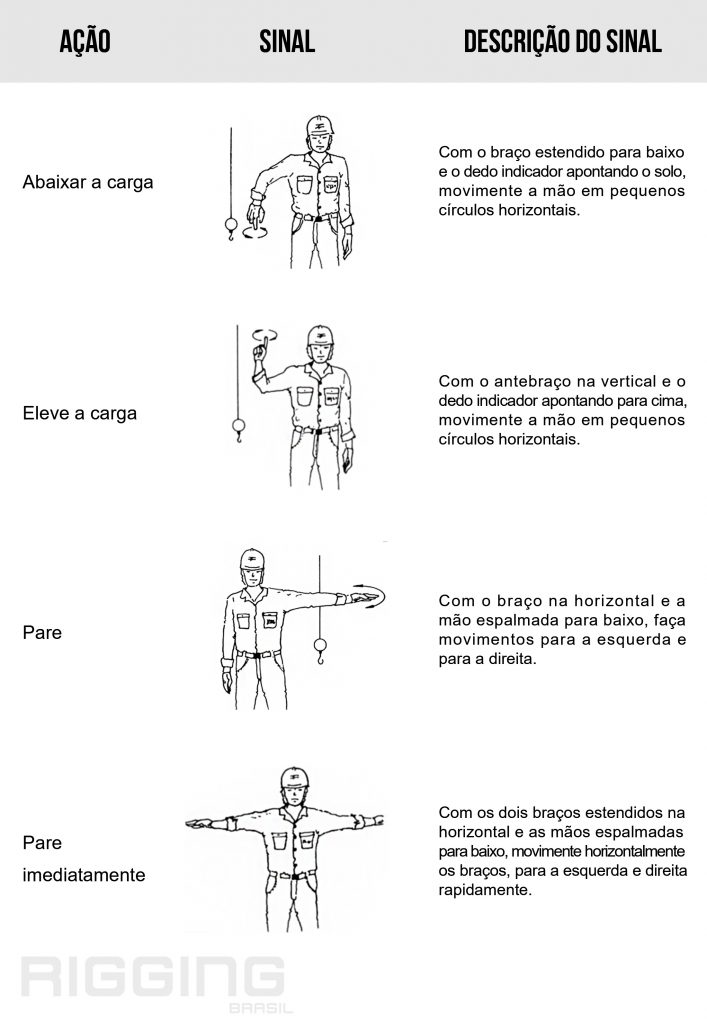 | AÇÃO | SINAL | DESCRIÇÃO DO SINAL |
|---|---|---|
| Abaixar a carga | | Com o braço estendido para baixo e o dedo indicador apontando o solo, movimente a mão em pequenos círculos horizontais. |
| Eleve a carga | | Com o antebraço na vertical e o dedo indicador apontando para cima, movimente a mão em pequenos círculos horizontais. |
| Pare | | Com o braço na horizontal e a mão espalmada para baixo, faça movimentos para a esquerda e para a direita. |
| Pare imediatamente | | Com os dois braços estendidos na horizontal e as mãos espalmadas para baixo, movimente horizontalmente os braços, para a esquerda e direita rapidamente. |

RIGGING
BRASIL