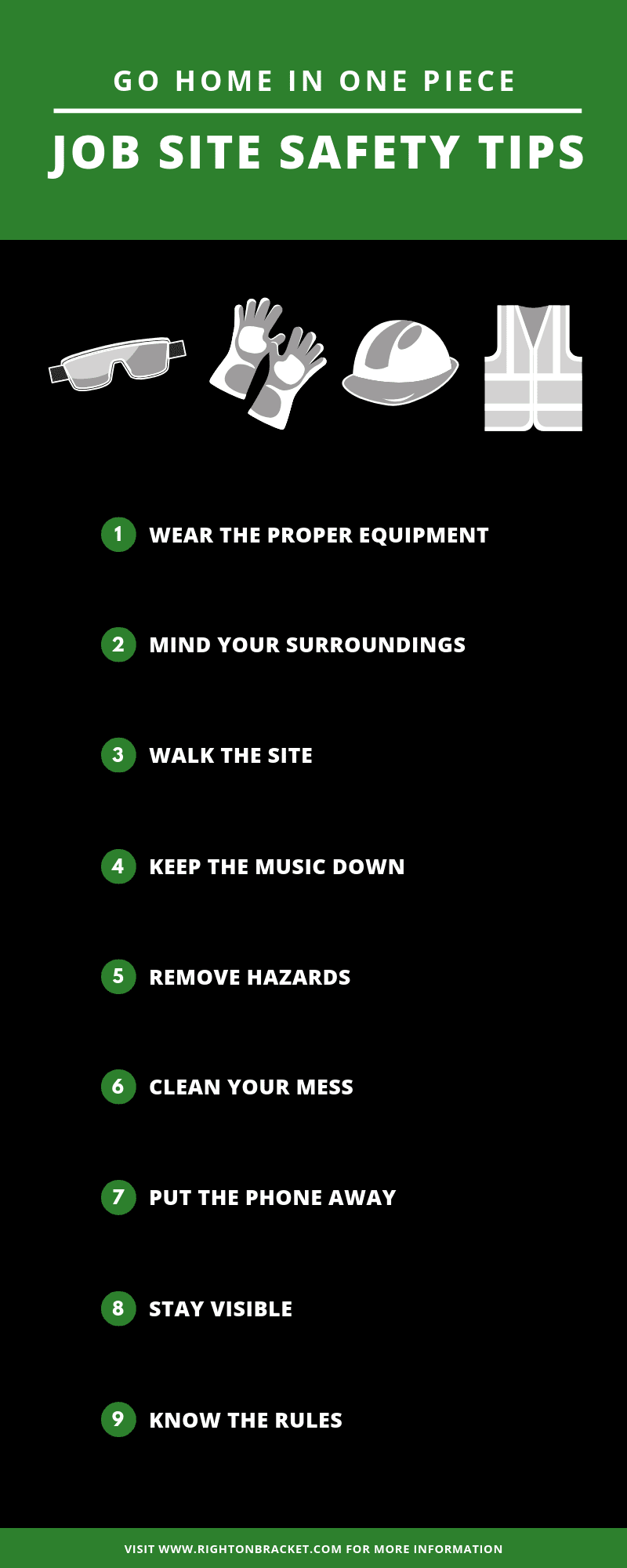 GO HOME IN ONE PIECE

JOB SITE SAFETY TIPS

1 WEAR THE PROPER EQUIPMENT

2 MIND YOUR SURROUNDINGS

3 WALK THE SITE

4 KEEP THE MUSIC DOWN

5 REMOVE HAZARDS

6 CLEAN YOUR MESS

7 PUT THE PHONE AWAY

8 STAY VISIBLE

9 KNOW THE RULES

VISIT WWW.RIGHTONBRACKET.COM FOR MORE INFORMATION