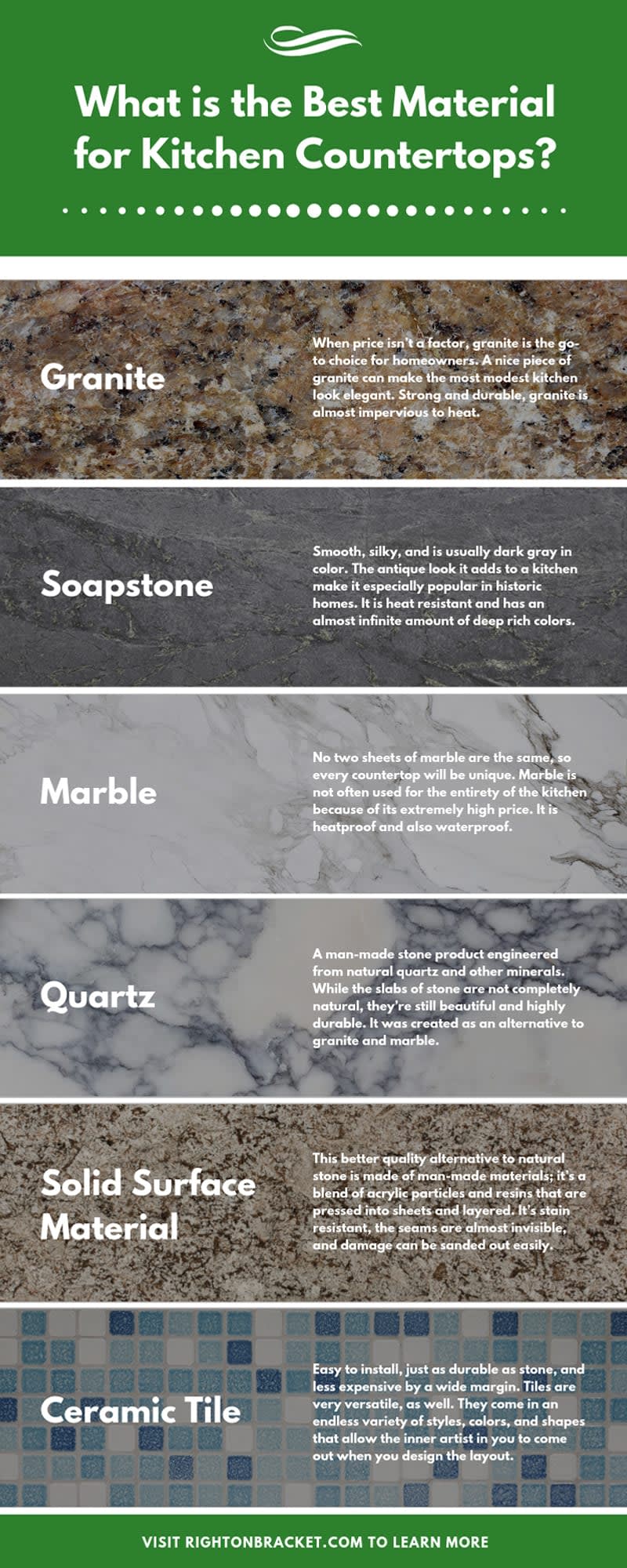 What is the Best Material for Kitchen Countertops?

Granite

When price isn't a factor, granite is the go-to choice for homeowners. A nice piece of granite can make the most modest kitchen look elegant. Strong and durable, granite is almost impervious to heat.

Soapstone

Smooth, silky, and is usually dark gray in color. The antique look it adds to a kitchen make it especially popular in historic homes. It is heat resistant and has an almost infinite amount of deep rich colors.

Marble

No two sheets of marble are the same, so every countertop will be unique. Marble is not often used for the entirety of the kitchen because of its extremely high price. It is heatproof and also waterproof.

Quartz

A man-made stone product engineered from natural quartz and other minerals. While the slabs of stone are not completely natural, they're still beautiful and highly durable. It was created as an alternative to granite and marble.

Solid Surface Material

This better quality alternative to natural stone is made of man-made materials; it's a blend of acrylic particles and resins that are pressed into sheets and layered. It's stain resistant, the seams are almost invisible, and damage can be sanded out easily.

Ceramic Tile

Easy to install, just as durable as stone, and less expensive by a wide margin. Tiles are very versatile, as well. They come in an endless variety of styles, colors, and shapes that allow the inner artist in you to come out when you design the layout.

VISIT RIGHTONBRACKET.COM TO LEARN MORE