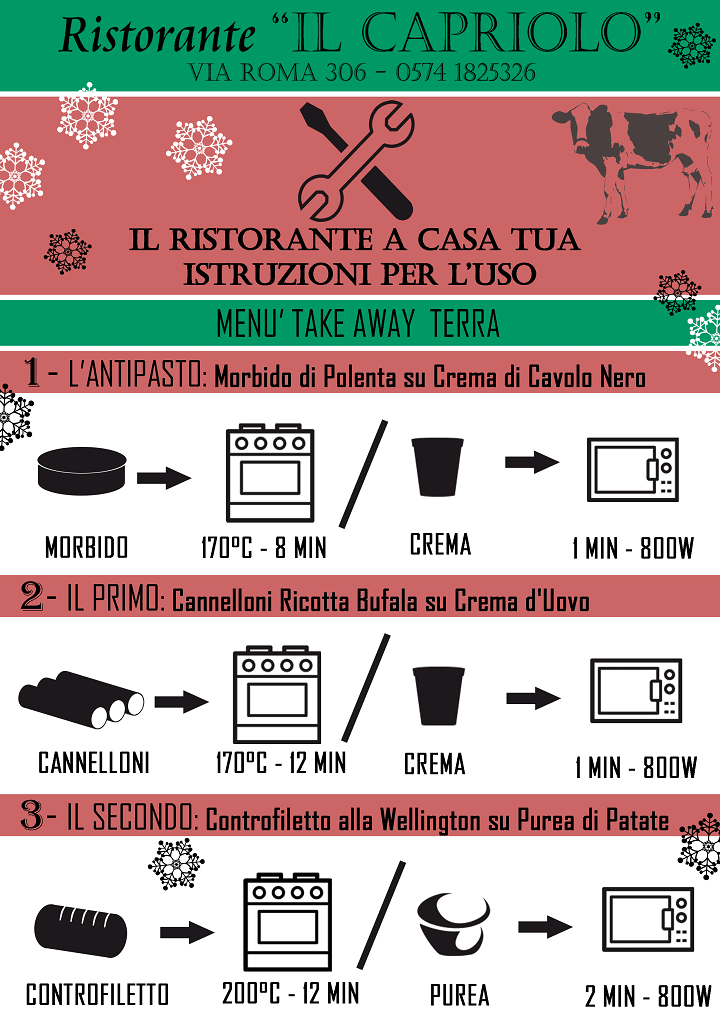 Ristorante "IL CAPRIOLO"
VIA ROMA 306 - 0574 1825326

IL RISTORANTE A CASA TUA
ISTRUZIONI PER L'USO

MENU' TAKE AWAY TERRA

1 - L'ANTIPASTO: Morbido di Polenta su Crema di Cavolo Nero

MORBIDO
170°C - 8 MIN
CREMA
1 MIN - 800W

2- IL PRIMO: Cannelloni Ricotta Bufala su Crema d'Uovo

CANNELLONI
170°C - 12 MIN
CREMA
1 MIN - 800W

3- IL SECONDO: Controfiletto alla Wellington su Purea di Patate

CONTROFILETTO
200°C - 12 MIN
PUREA
2 MIN - 800W