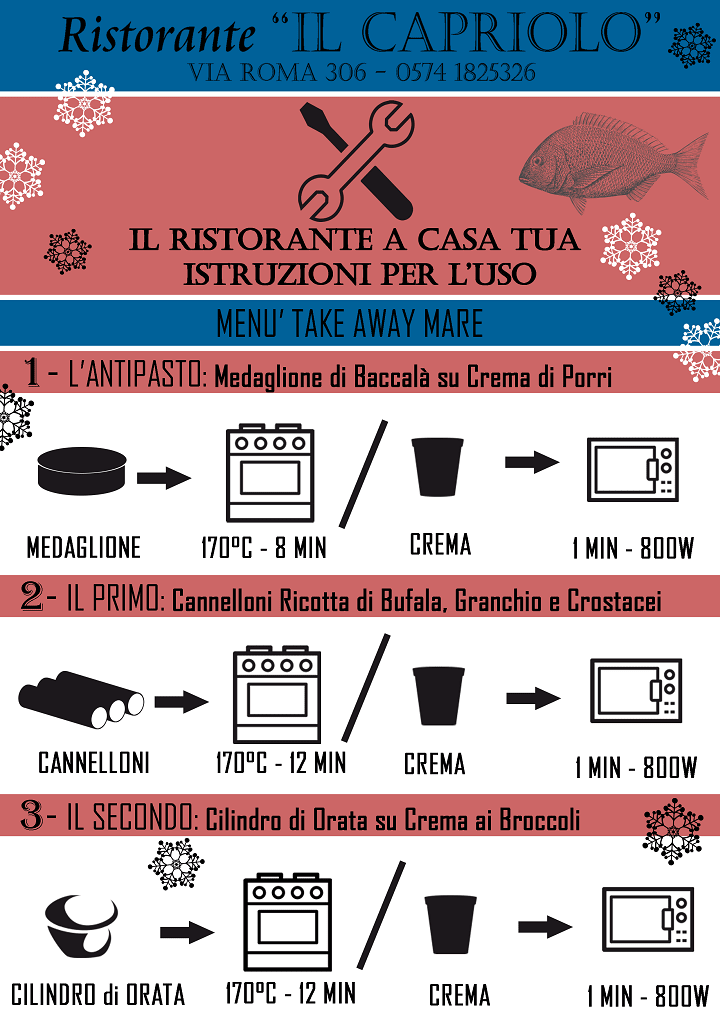 Ristorante "IL CAPRIOLO"
VIA ROMA 306 - 0574 1825326

IL RISTORANTE A CASA TUA
ISTRUZIONI PER L'USO

MENU' TAKE AWAY MARE

1 - L'ANTIPASTO: Medaglione di Baccalà su Crema di Porri

MEDAGLIONE
170°C - 8 MIN
CREMA
1 MIN - 800W

2- IL PRIMO: Cannelloni Ricotta di Bufala, Granchio e Crostacei

CANNELLONI
170°C - 12 MIN
CREMA
1 MIN - 800W

3- IL SECONDO: Cilindro di Orata su Crema ai Broccoli

CILINDRO di ORATA
170°C - 12 MIN
CREMA
1 MIN - 800W