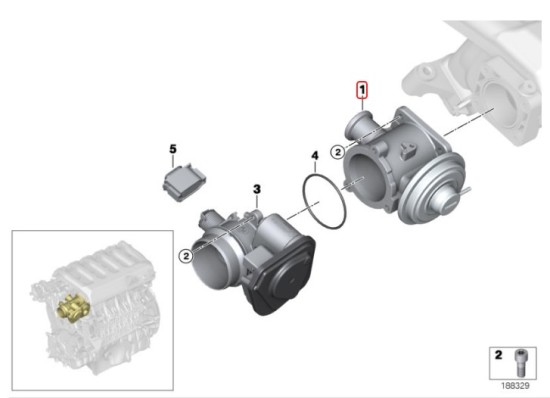 1
2
5
4
3
2
2
188329