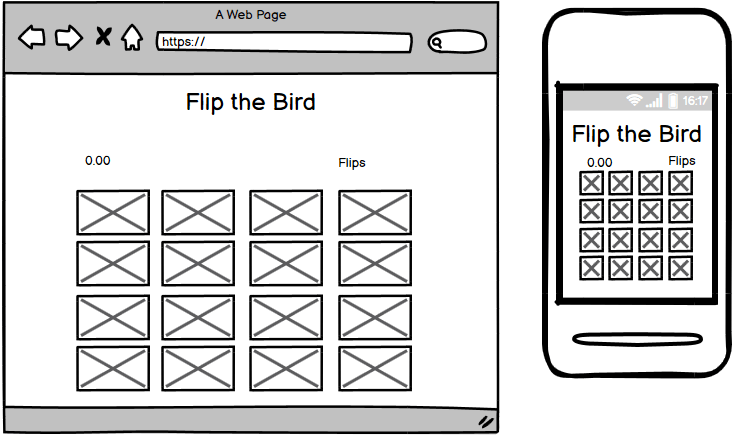 A Web Page

https://

Flip the Bird

0.00

Flips

16:17

Flip the Bird

0.00

Flips