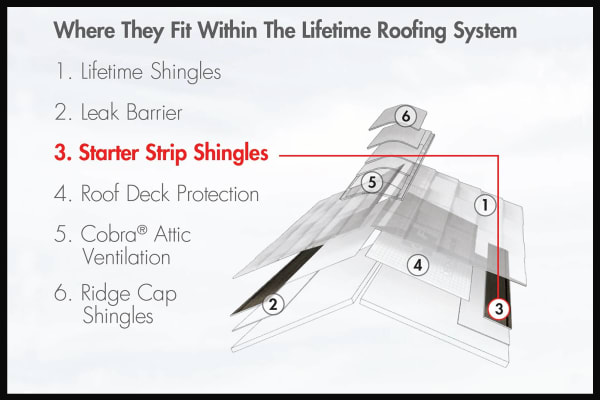 Where They Fit Within The Lifetime Roofing System

1. Lifetime Shingles

2. Leak Barrier

3. Starter Strip Shingles

4. Roof Deck Protection

5. Cobra® Attic Ventilation

6. Ridge Cap Shingles

6

5

1

4

2

3