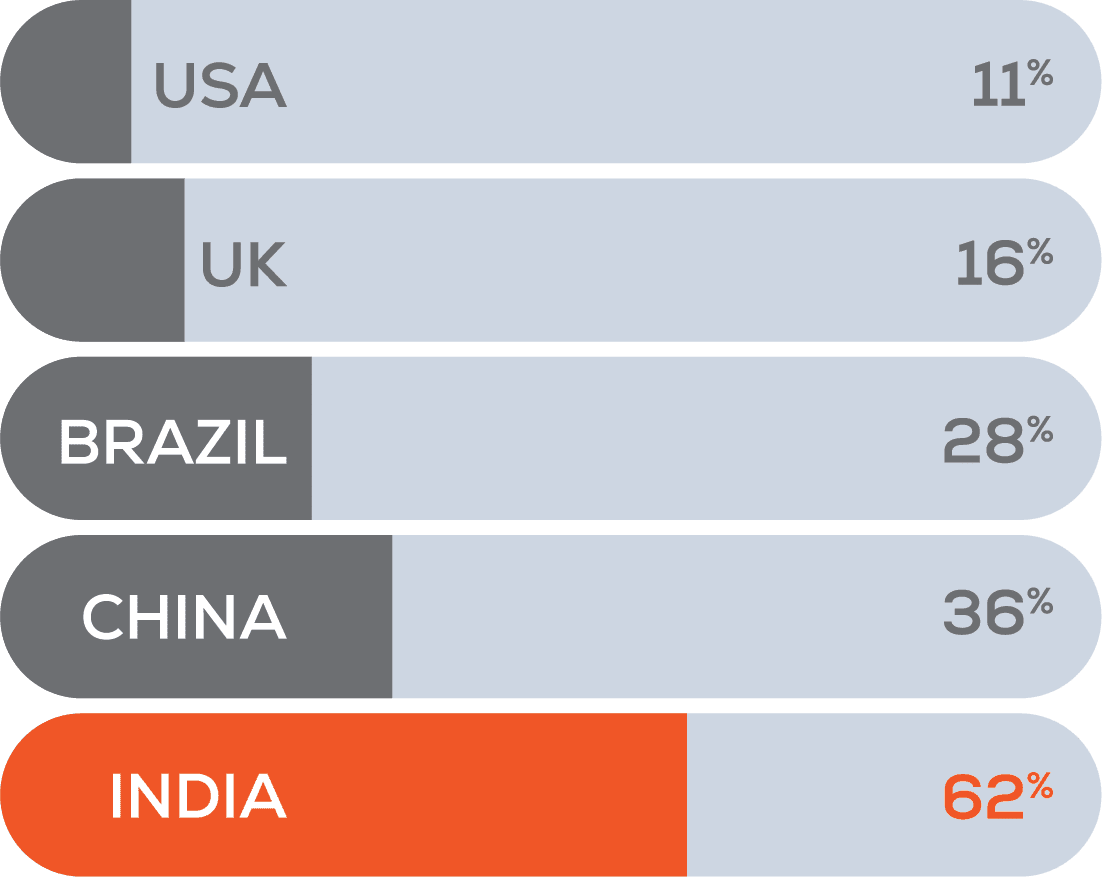 USA 11%

UK 16%

BRAZIL 28%

CHINA 36%

INDIA 62%