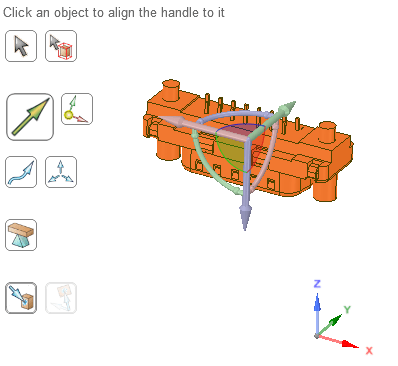 Click an object to align the handle to it

Z
Y
X