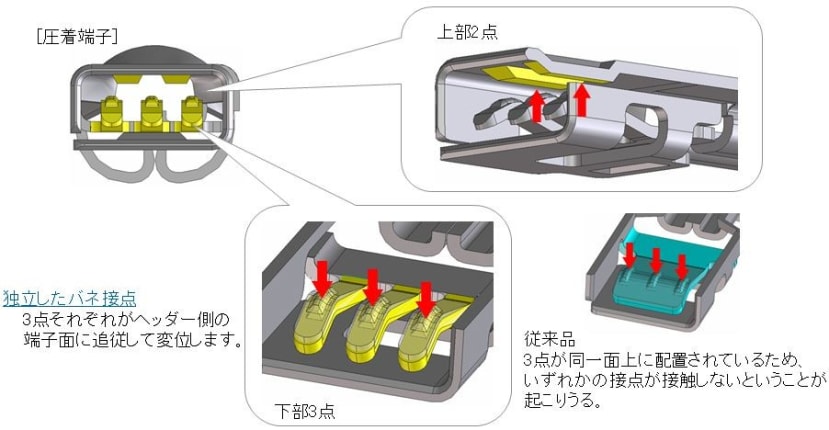 [圧着端子]

上部2点

独立したバネ接点
3点それぞれがヘッダー側の端子面に追従して変位します。

下部3点

従来品
3点が同一面上に配置されているため、いずれかの接点が接触しないということが起こりうる。