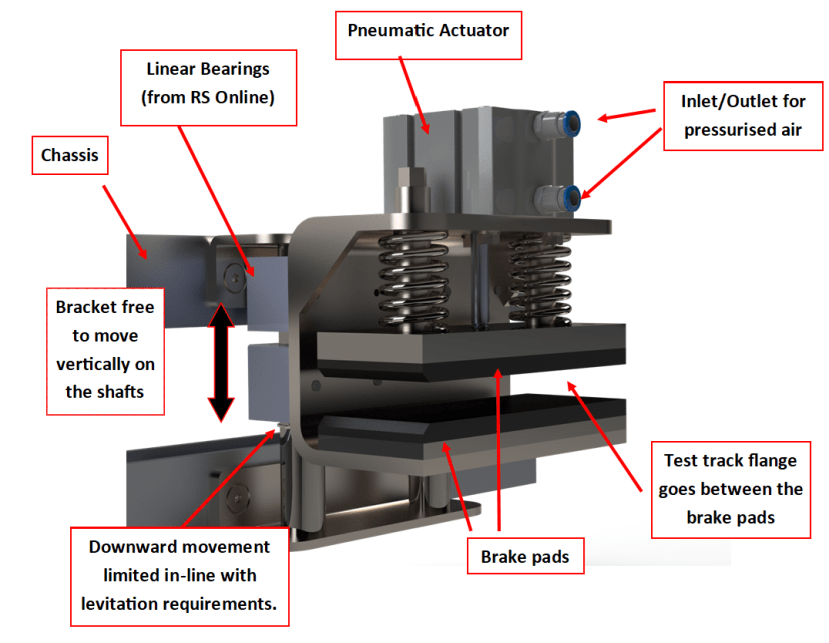 Pneumatic Actuator

Linear Bearings (from RS Online)

Inlet/Outlet for pressurised air

Chassis

Bracket free to move vertically on the shafts

Test track flange goes between the brake pads

Downward movement limited in-line with levitation requirements.

Brake pads