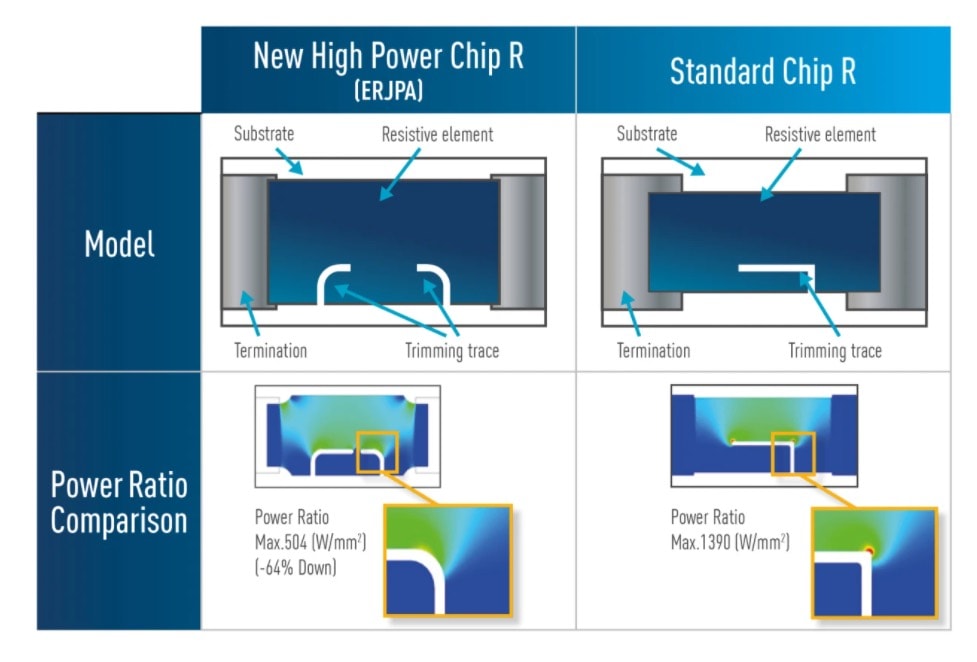 | | New High Power Chip R (ERJPA) | Standard Chip R |
|---|---|---|
| Model | Substrate Resistive element Termination Trimming trace | Substrate Resistive element Termination Trimming trace |
| Power Ratio Comparison | Power Ratio Max.504 (W/mm$^2$) (-64% Down) | Power Ratio Max.1390 (W/mm$^2$) |