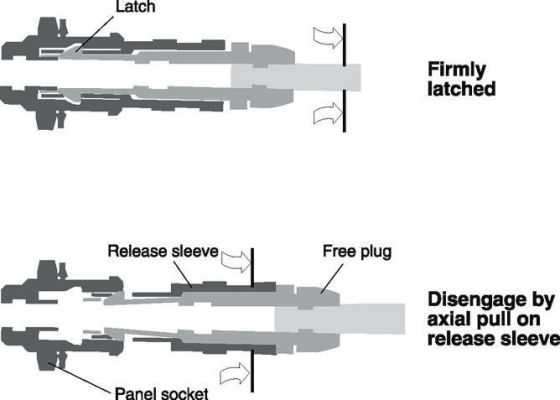 Latch

Firmly latched

Release sleeve

Free plug

Disengage by axial pull on release sleeve

Panel socket