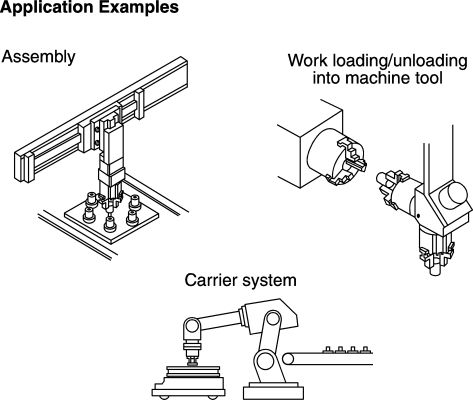 Application Examples

Assembly

Work loading/unloading into machine tool

Carrier system