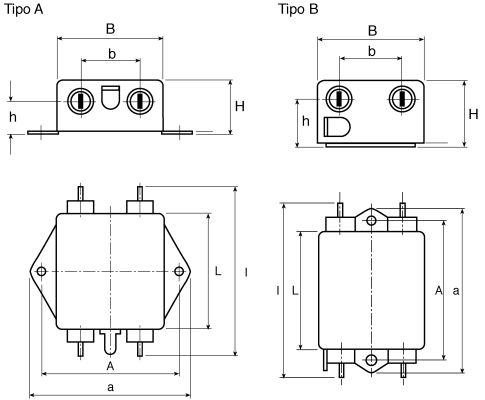 Tipo A

B

b

h

H

L

l

A

a

Tipo B

B

b

h

H

l

L

A

a