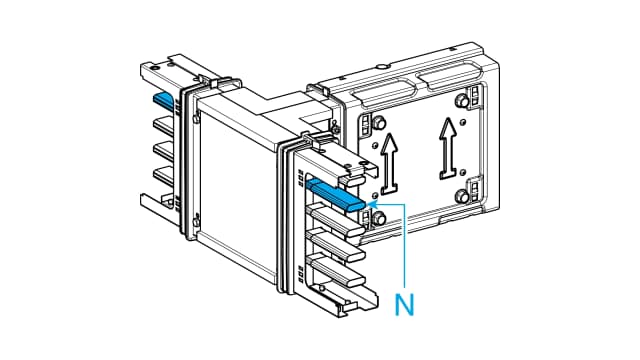 N