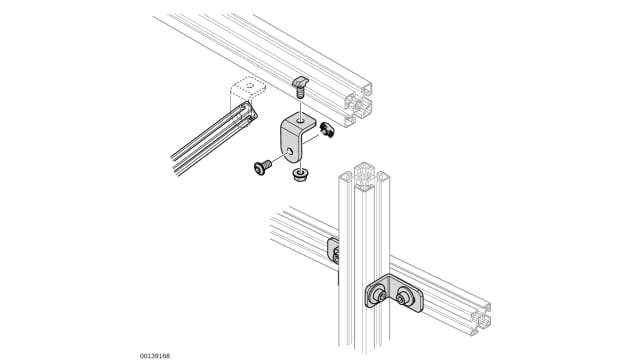 00139168