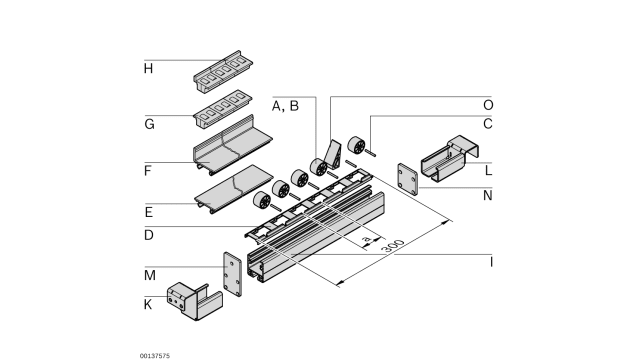 H
G
F
E
D
M
K
A, B
O
C
L
N
I
a
300
00137575