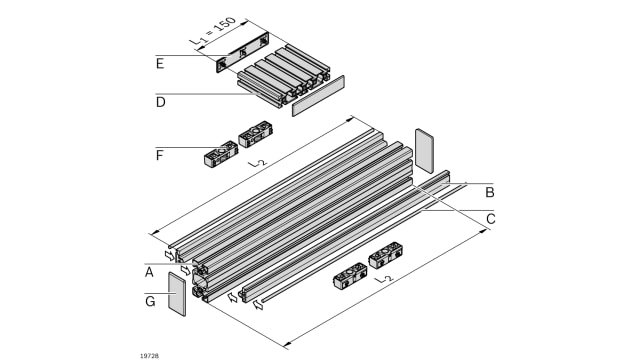 $L_1 = 150$

E

D

F

$L_2$

B

C

A

G

$L_2$

19728