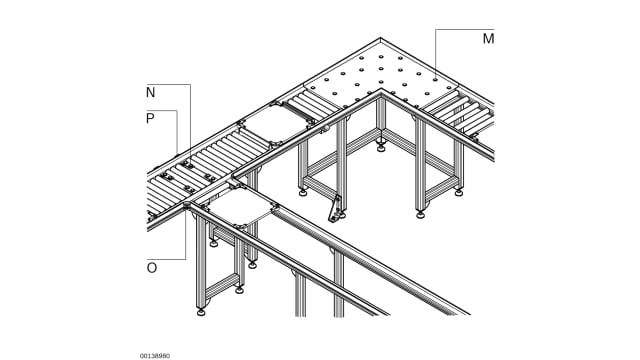 M

N

P

O

00138980