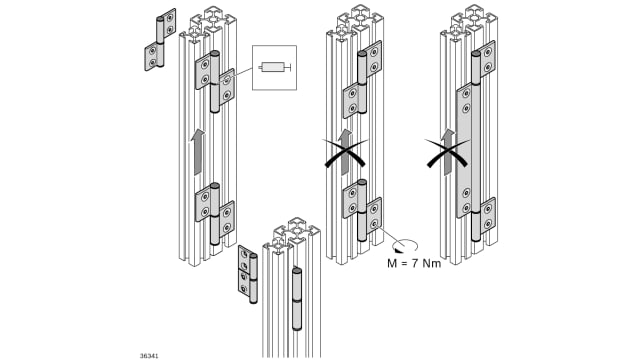 M = 7 Nm

36341