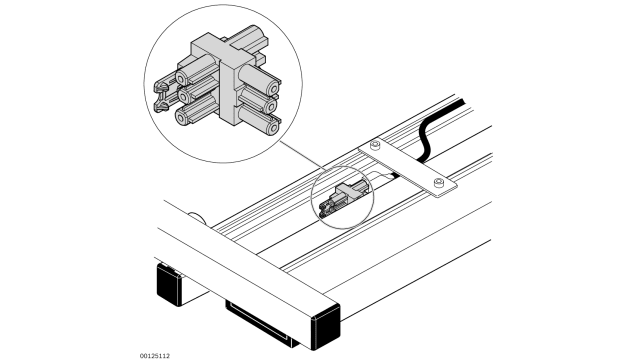 00125112