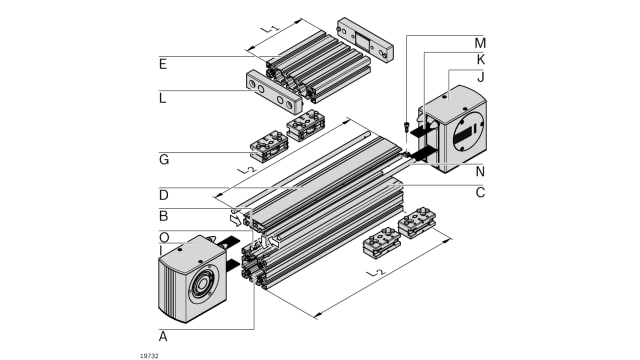 $L_1$
E
L
G
$L_2$
D
B
O
I
A
M
K
J
N
C
$L_2$
19732