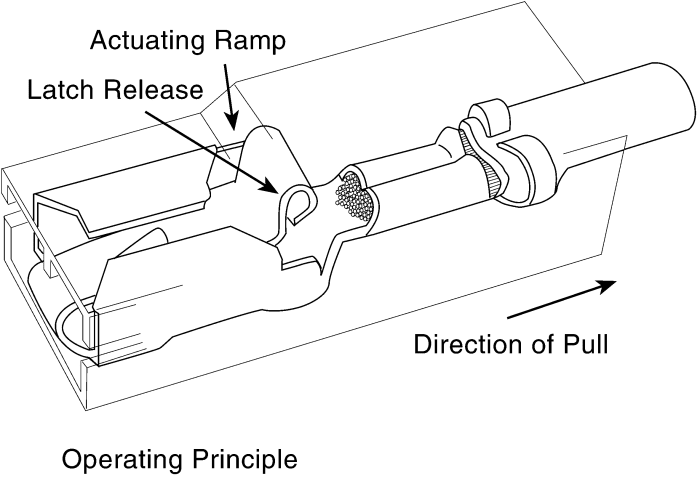 Actuating Ramp

Latch Release

Direction of Pull

Operating Principle