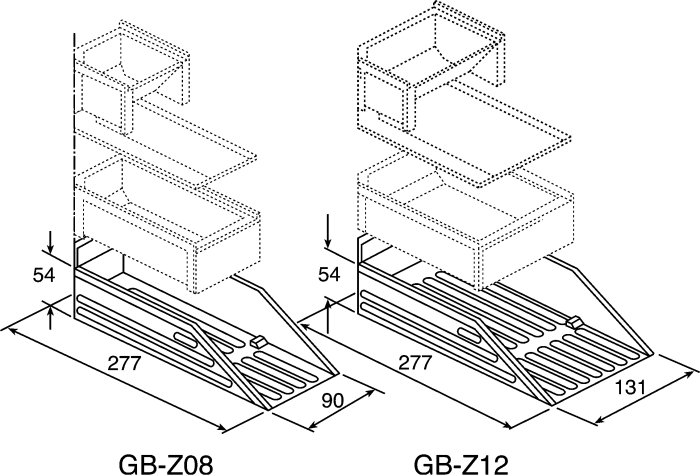 54
277
90
GB-Z08

54
277
131
GB-Z12