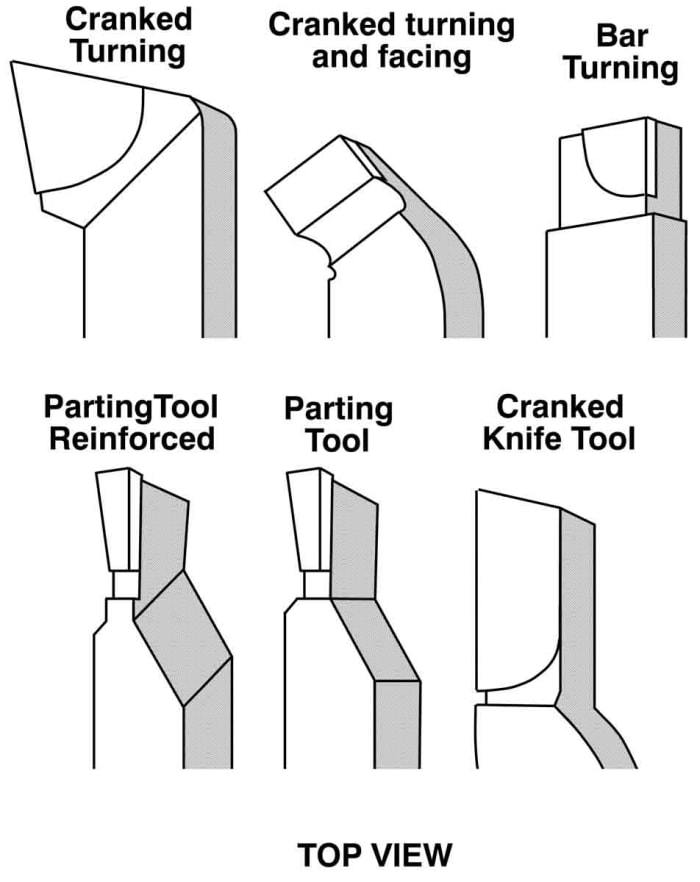 Cranked Turning

Cranked turning and facing

Bar Turning

PartingTool Reinforced

Parting Tool

Cranked Knife Tool

TOP VIEW