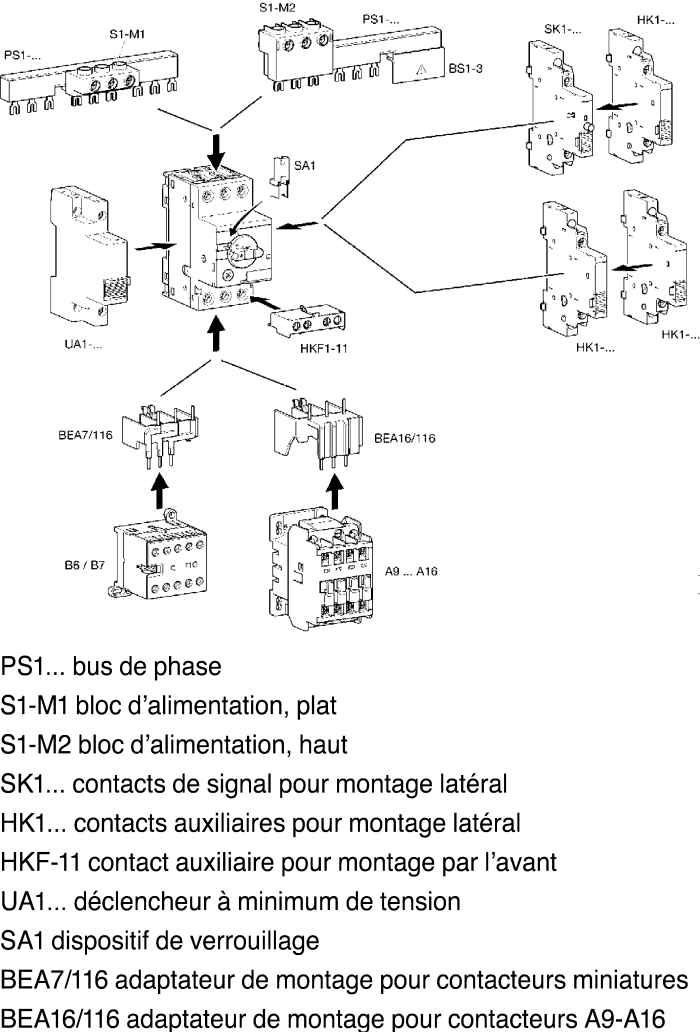 S1-M2
PS1-...
S1-M1
PS1-...
BS1-3
SK1-...
HK1-...
SA1
UA1-...
HKF1-11
HK1-...
HK1-...
BEA7/116
BEA16/116
B6 / B7
A9 ... A16

PS1... bus de phase
S1-M1 bloc d'alimentation, plat
S1-M2 bloc d'alimentation, haut
SK1... contacts de signal pour montage latéral
HK1... contacts auxiliaires pour montage latéral
HKF-11 contact auxiliaire pour montage par l'avant
UA1... déclencheur à minimum de tension
SA1 dispositif de verrouillage
BEA7/116 adaptateur de montage pour contacteurs miniatures
BEA16/116 adaptateur de montage pour contacteurs A9-A16