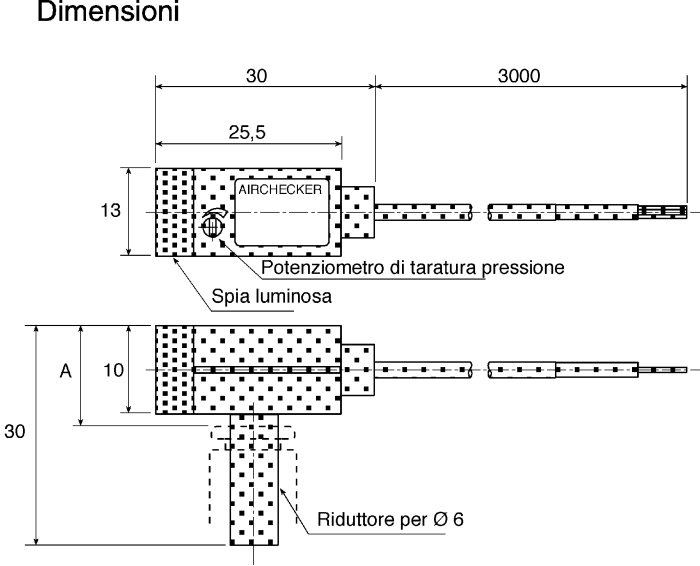 Dimensioni

30

3000

25,5

13

AIRCHECKER

Potenziometro di taratura pressione

Spia luminosa

A

10

30

Riduttore per Ø 6