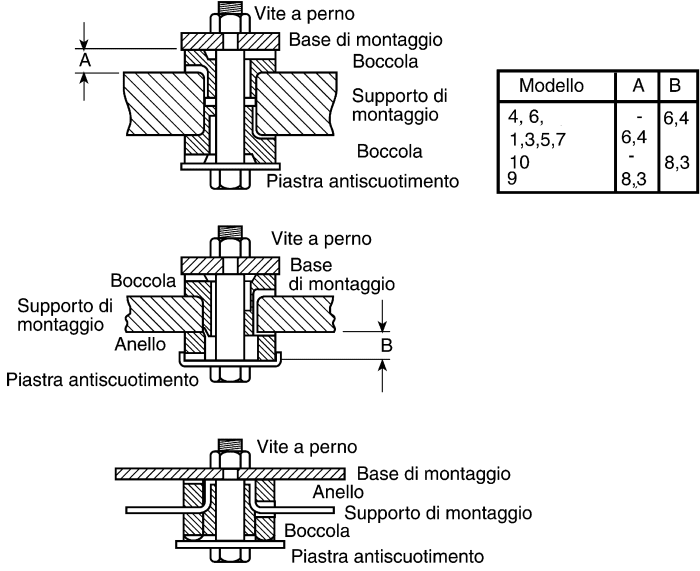 Vite a perno
Base di montaggio
A
Boccola
Supporto di montaggio
Boccola
Piastra antiscuotimento

| Modello | A | B |
|---|---|---|
| 4, 6, | - | 6,4 |
| 1,3,5,7 | 6,4 | |
| 10 | - | 8,3 |
| 9 | 8,3 | |

Vite a perno
Base di montaggio
Boccola
Supporto di montaggio
Anello
B
Piastra antiscuotimento

Vite a perno
Base di montaggio
Anello
Supporto di montaggio
Boccola
Piastra antiscuotimento