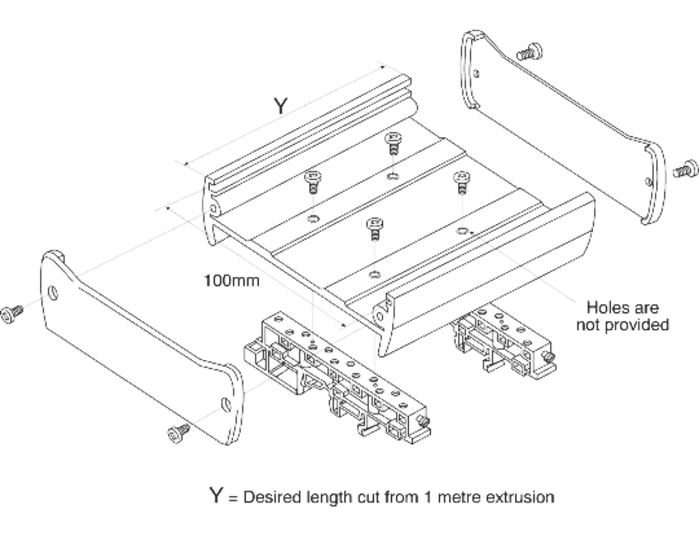 Y

100mm

Holes are not provided

Y = Desired length cut from 1 metre extrusion