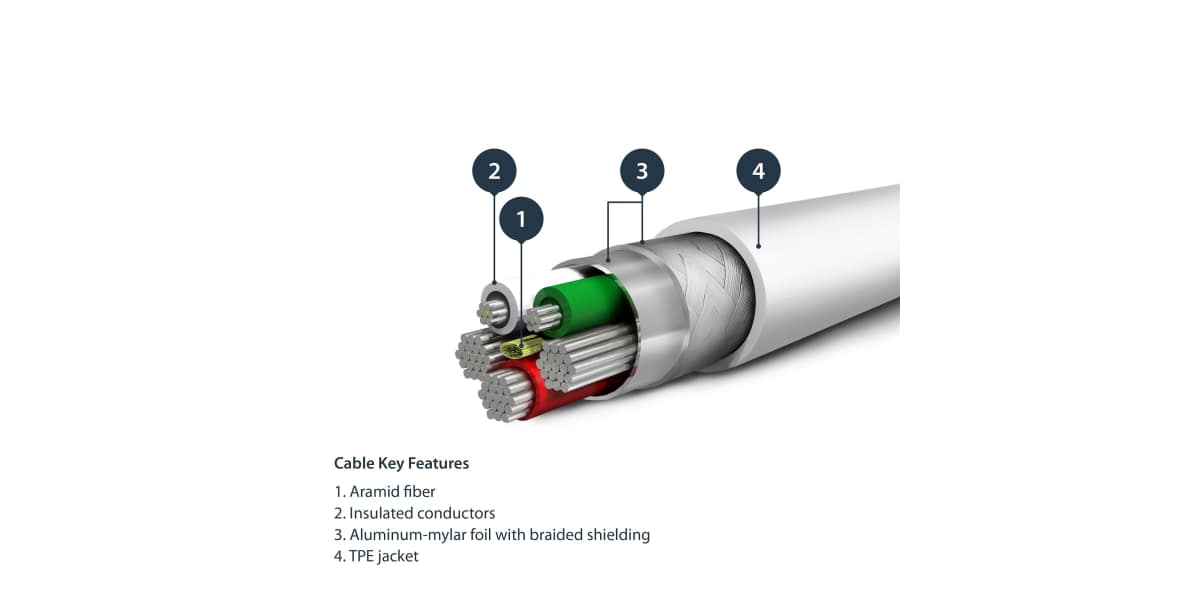 2
1
3
4

Cable Key Features

1. Aramid fiber
2. Insulated conductors
3. Aluminum-mylar foil with braided shielding
4. TPE jacket