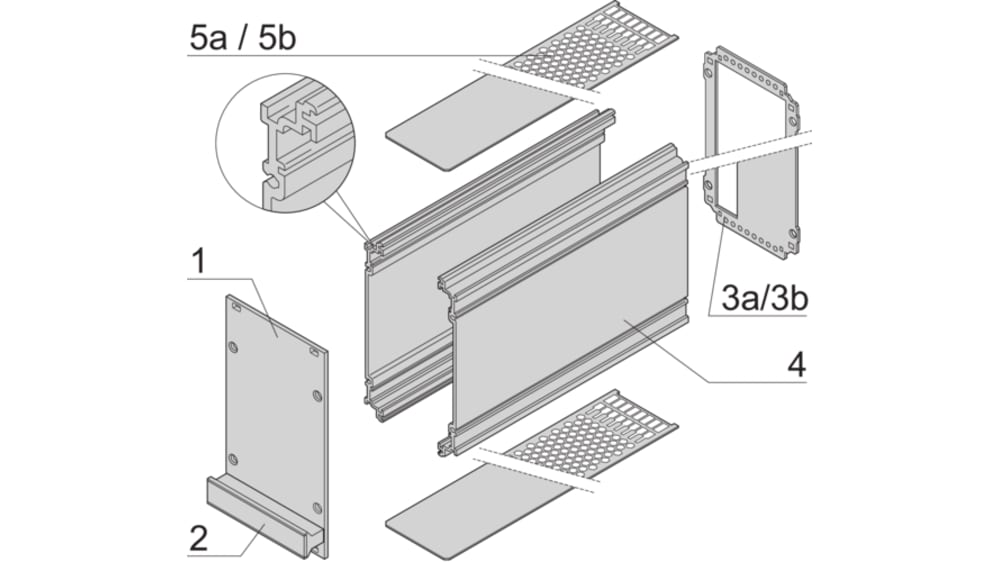 5a / 5b

1

3a/3b

4

2