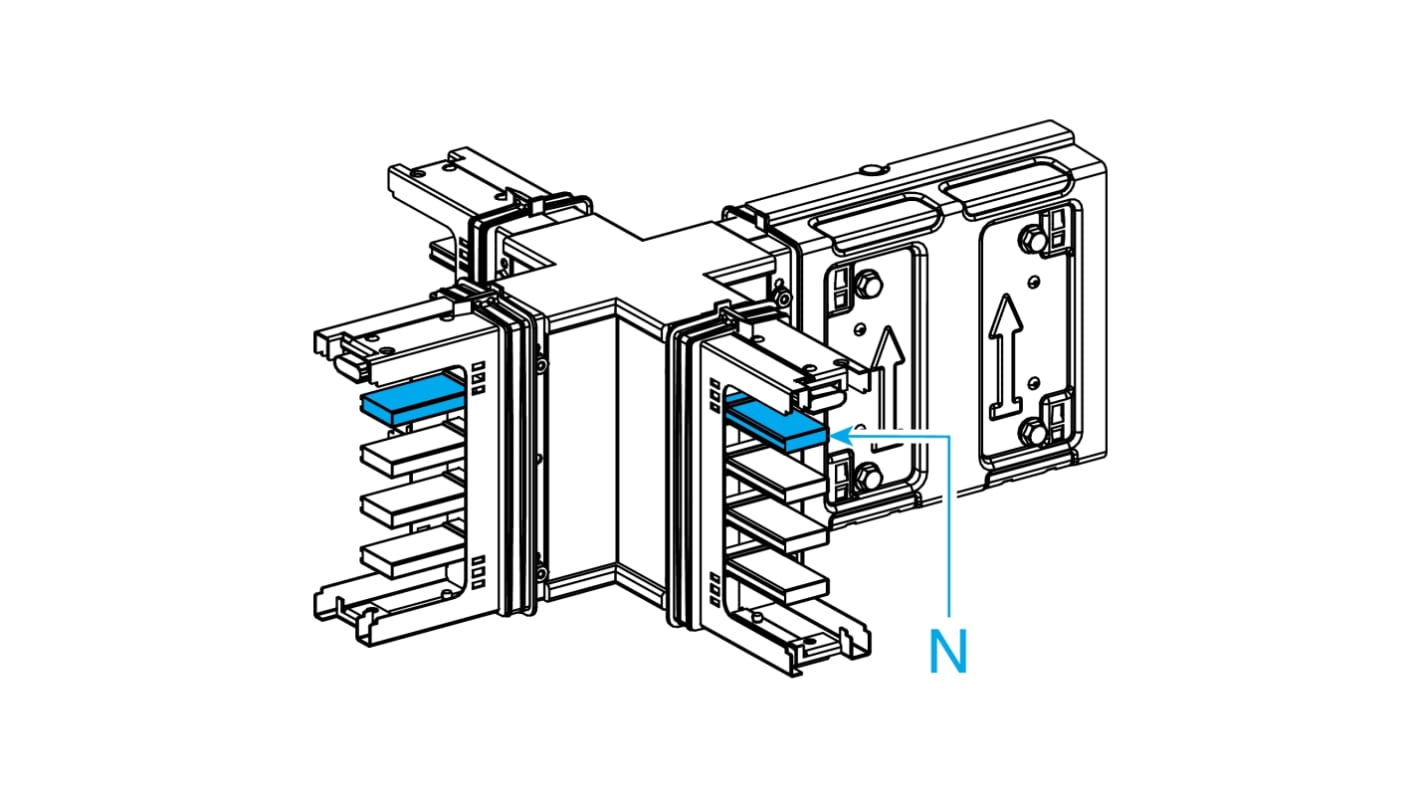 N