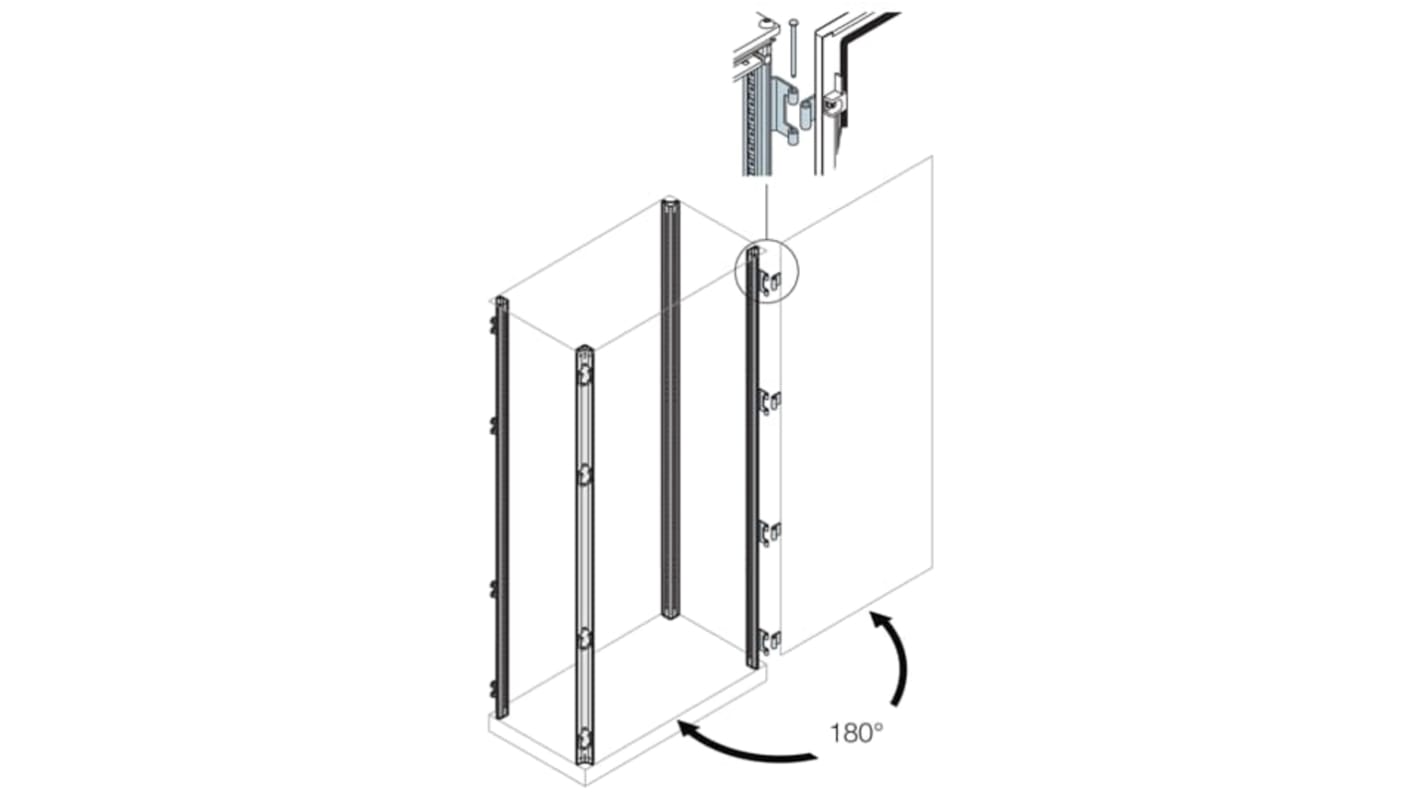 180°