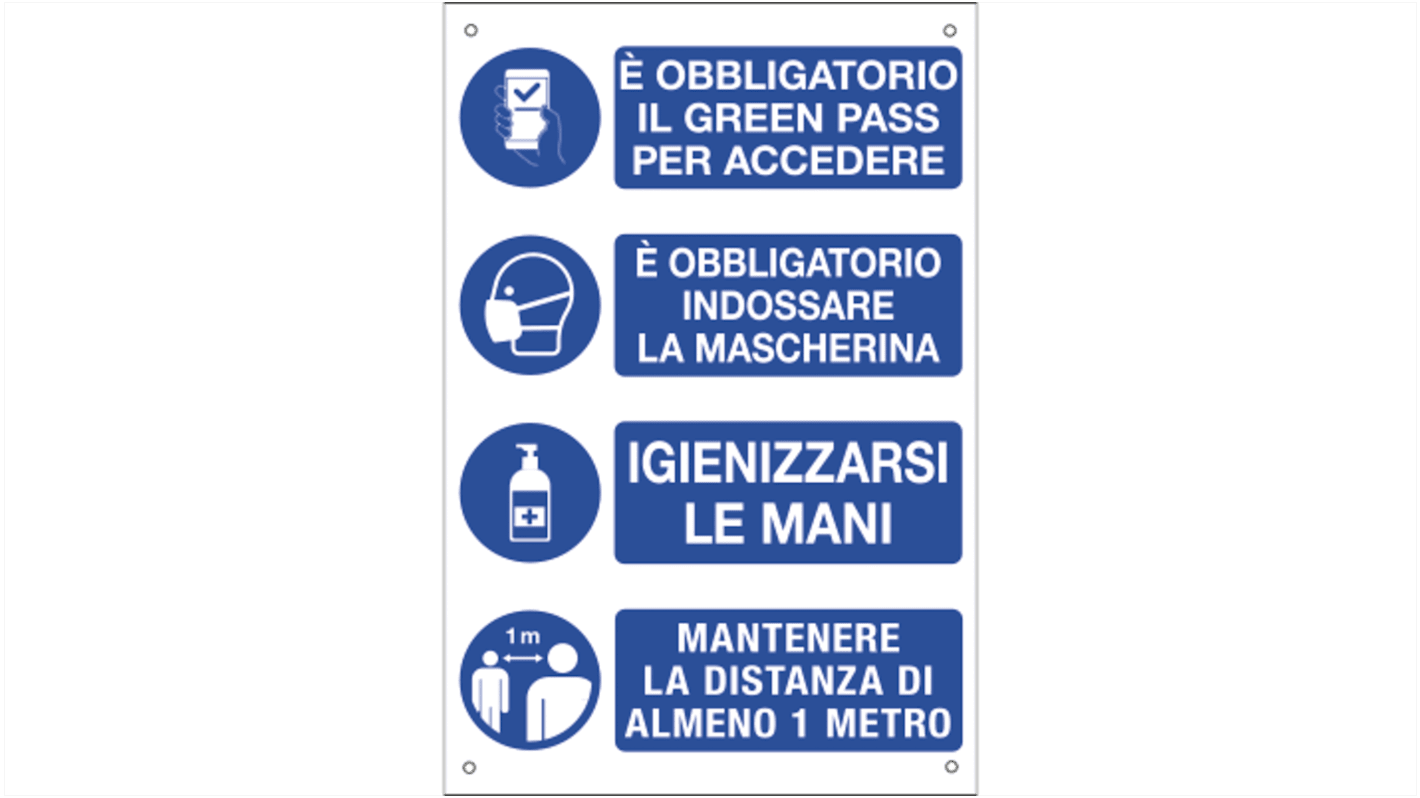 È OBBLIGATORIO IL GREEN PASS PER ACCEDERE

È OBBLIGATORIO INDOSSARE LA MASCHERINA

IGIENIZZARSI LE MANI

1 m

MANTENERE LA DISTANZA DI ALMENO 1 METRO