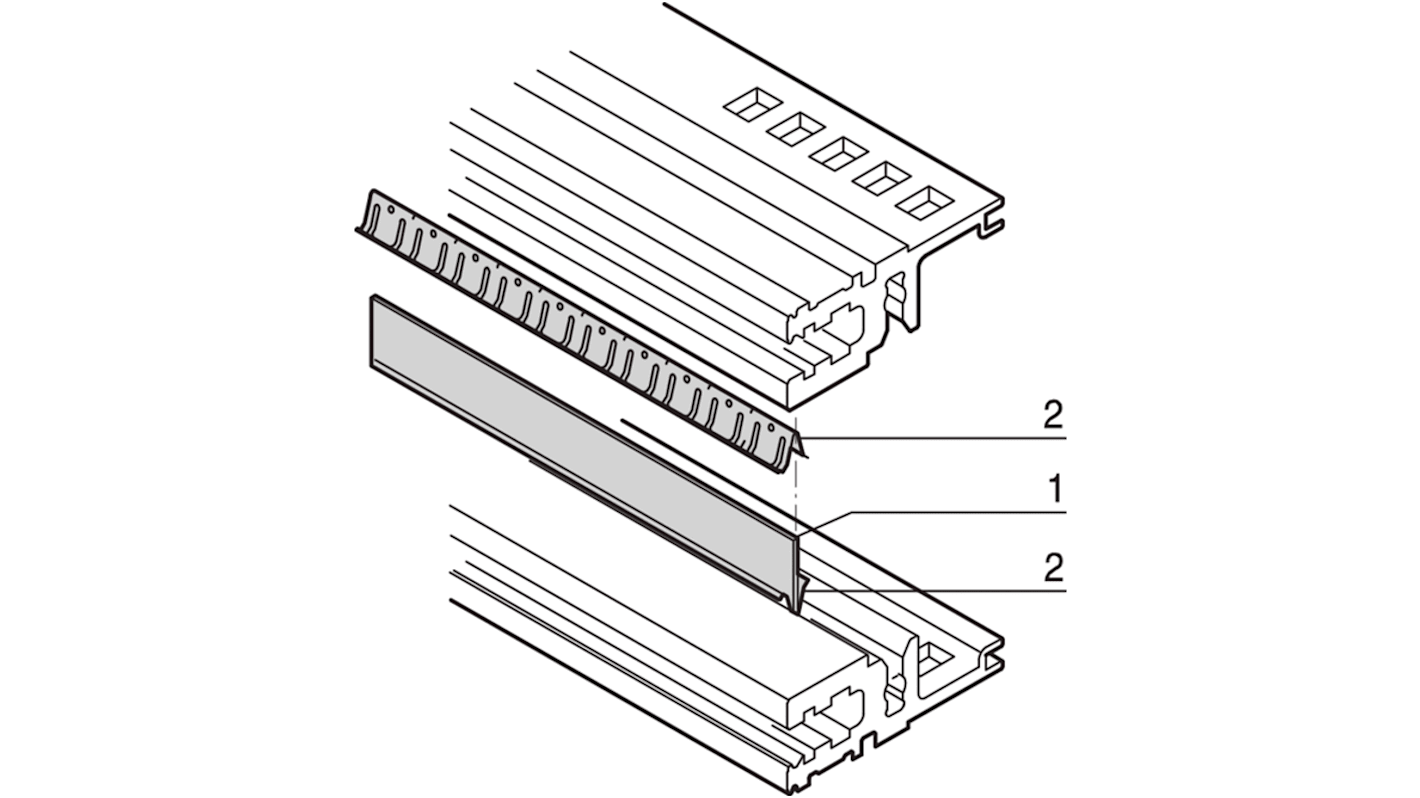 2
1
2