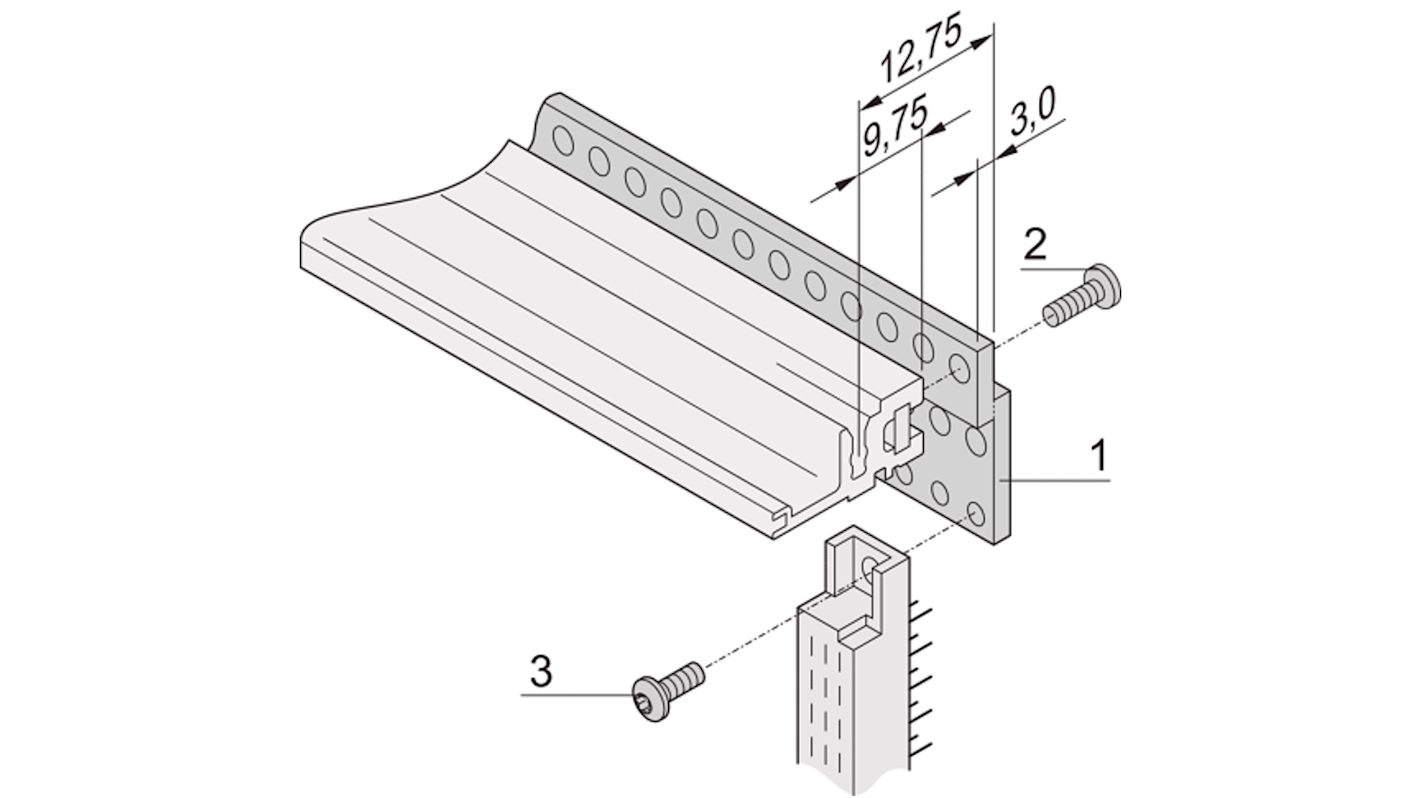 12,75
9,75
3,0
2
1
3