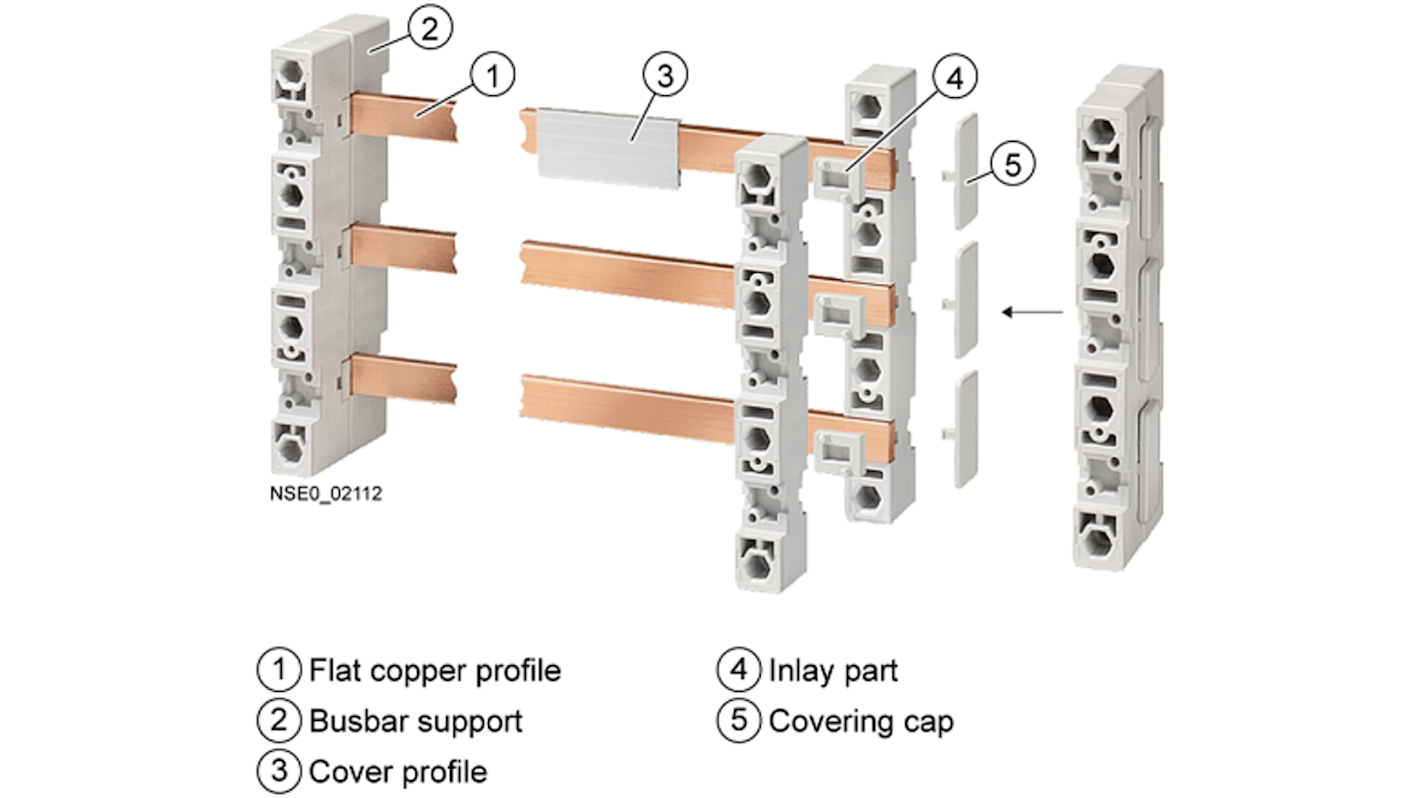 2
1
3
4
5
NSE0_02112

1 Flat copper profile
2 Busbar support
3 Cover profile

4 Inlay part
5 Covering cap