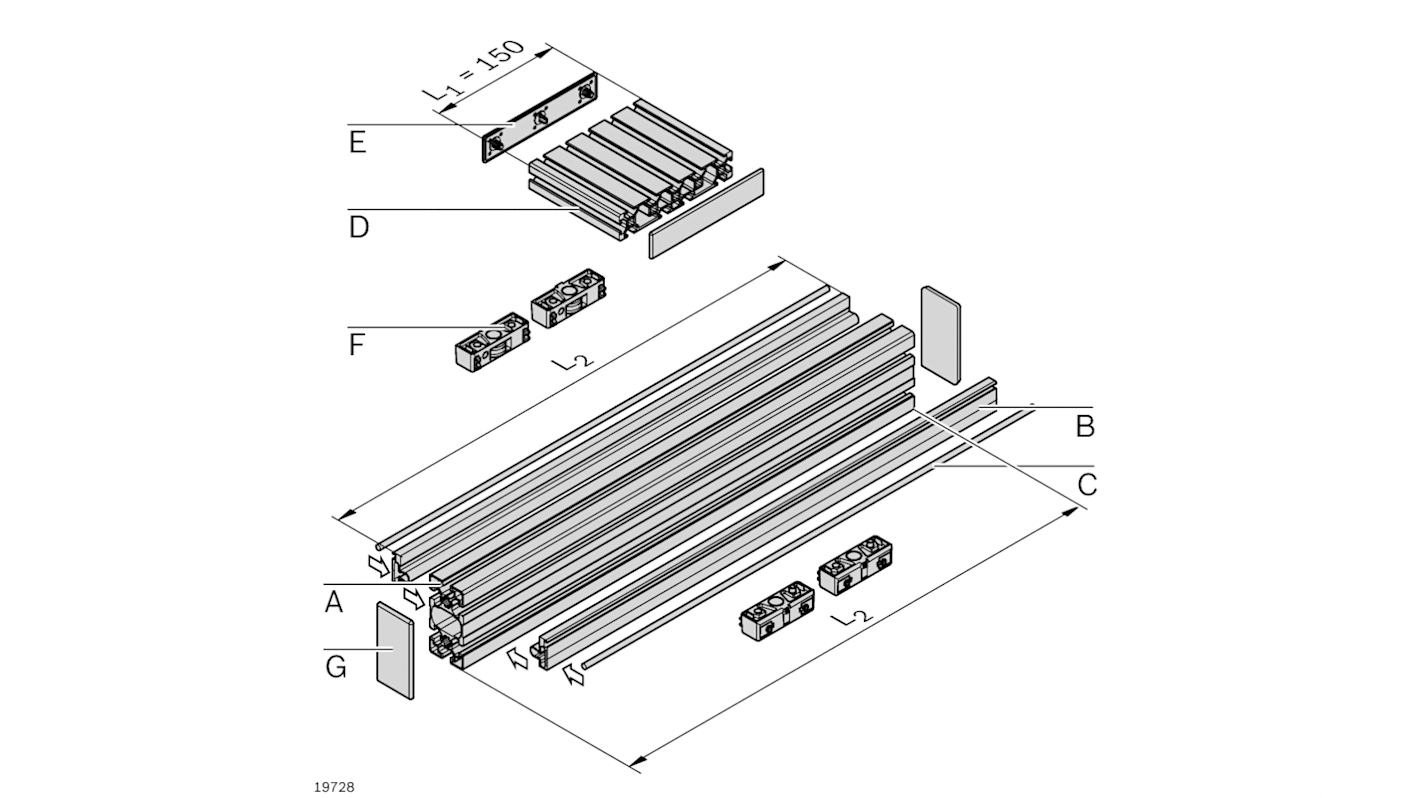 $L_1 = 150$

E

D

F

$L_2$

B

C

A

G

$L_2$

19728