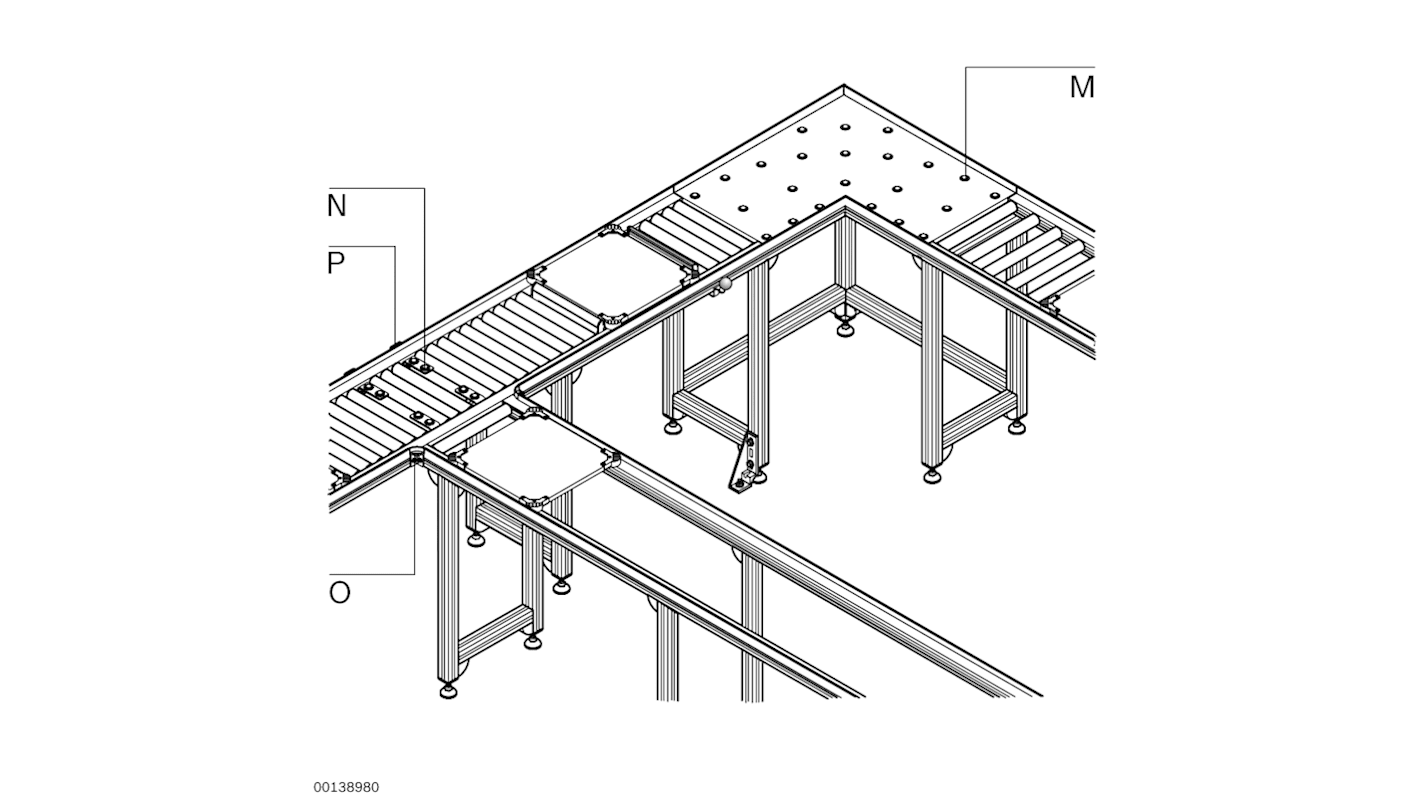 M

N

P

O

00138980