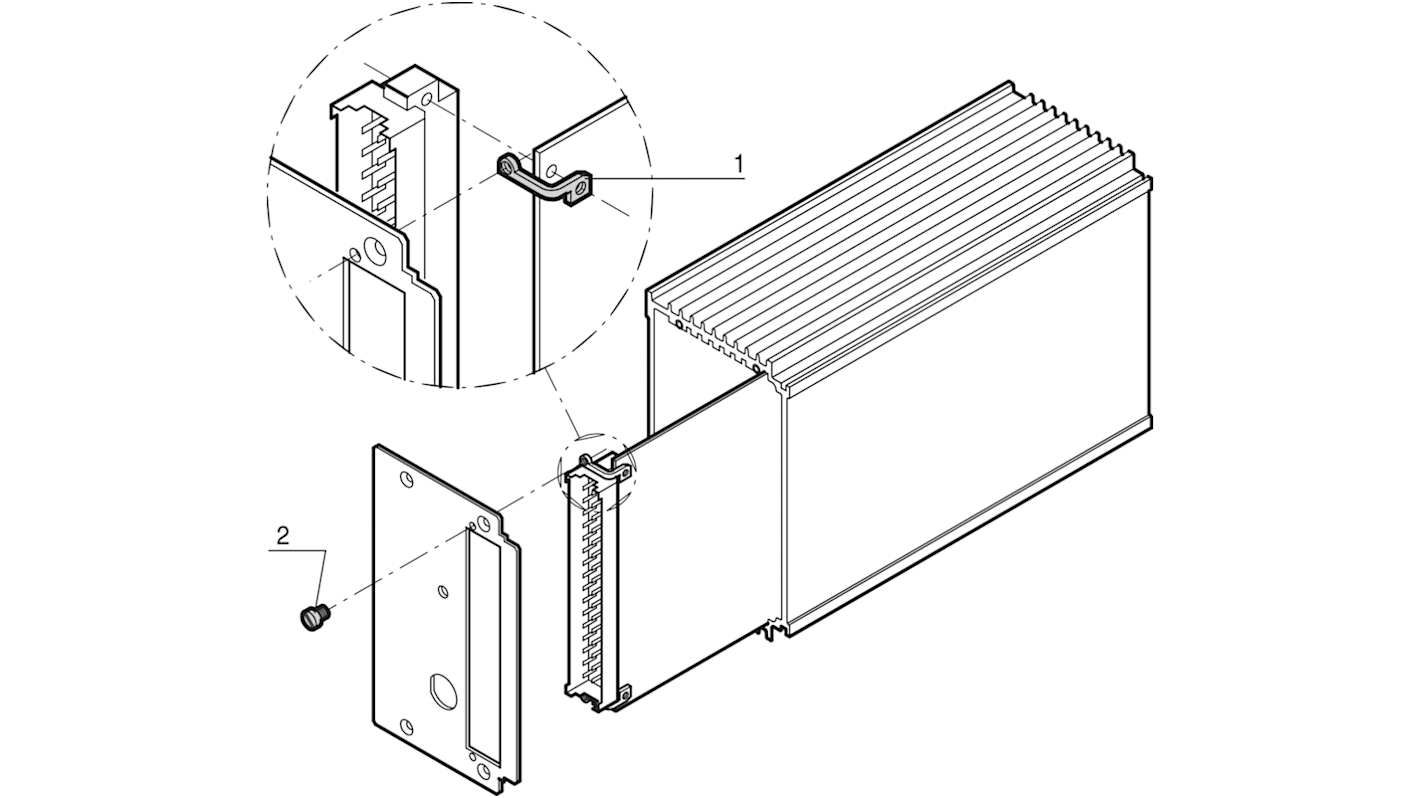 1

2