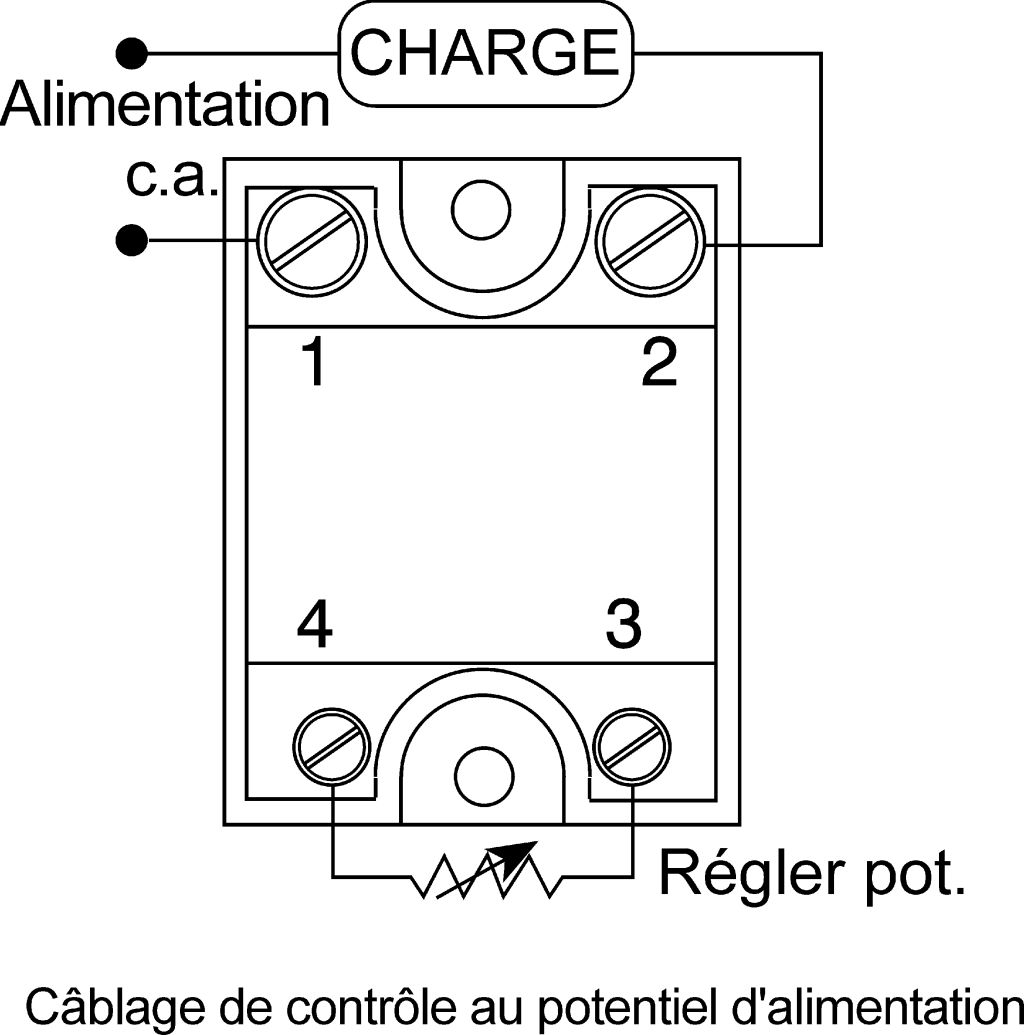 CHARGE

Alimentation
c.a.

1

2

4

3

Régler pot.

Câblage de contrôle au potentiel d'alimentation