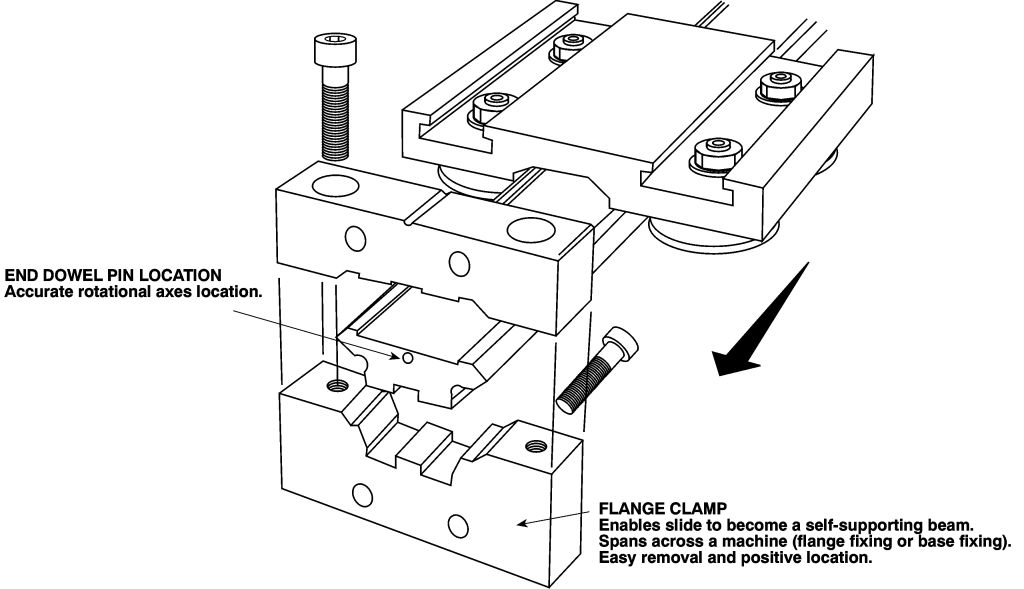 END DOWEL PIN LOCATION
Accurate rotational axes location.

FLANGE CLAMP
Enables slide to become a self-supporting beam.
Spans across a machine (flange fixing or base fixing).
Easy removal and positive location.